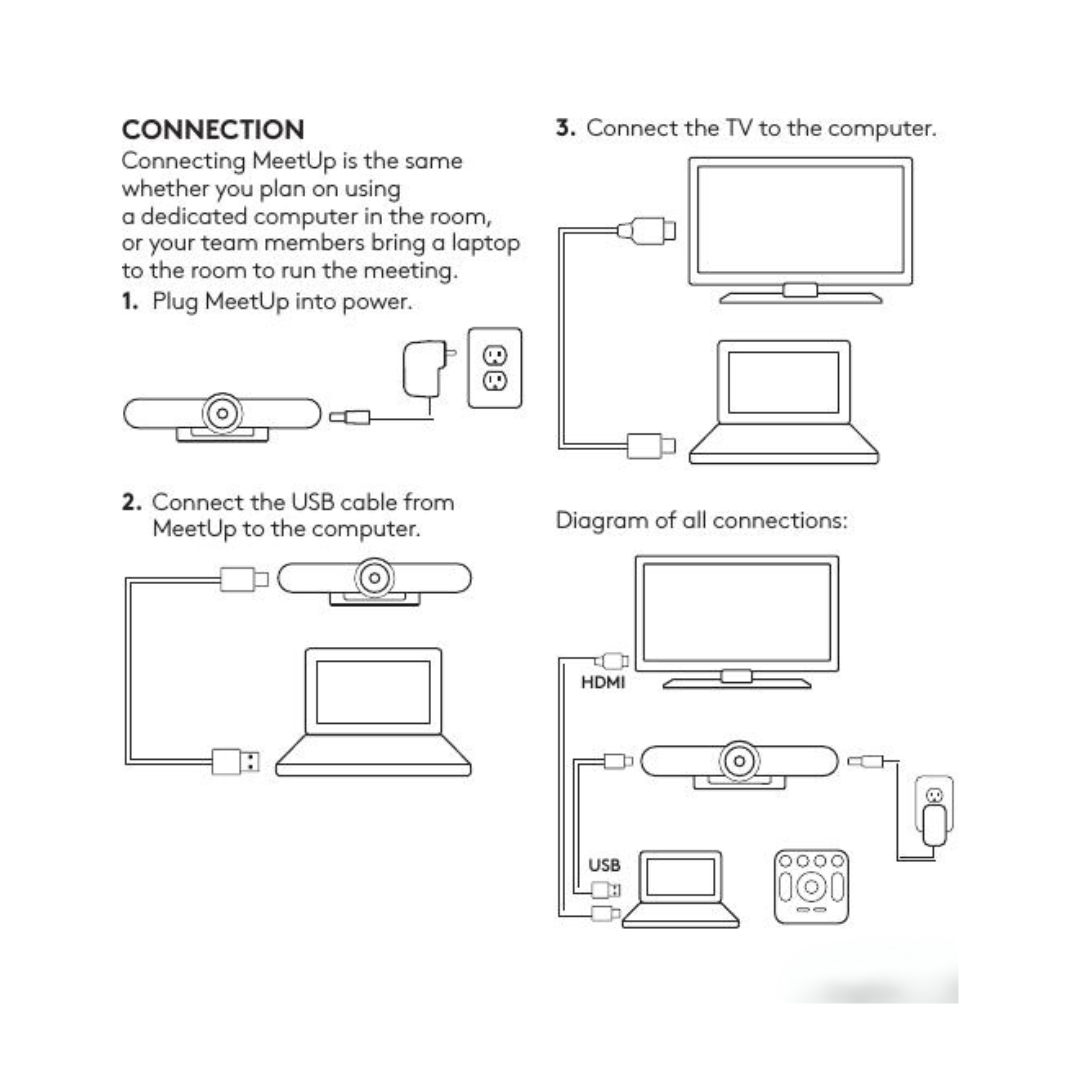 CONNECTION

Connecting MeetUp is the same whether you plan on using a dedicated computer in the room, or your team members bring a laptop to the room to run the meeting.

1. Plug MeetUp into power.

2. Connect the USB cable from MeetUp to the computer.

3. Connect the TV to the computer.

Diagram of all connections:

HDMI

USB